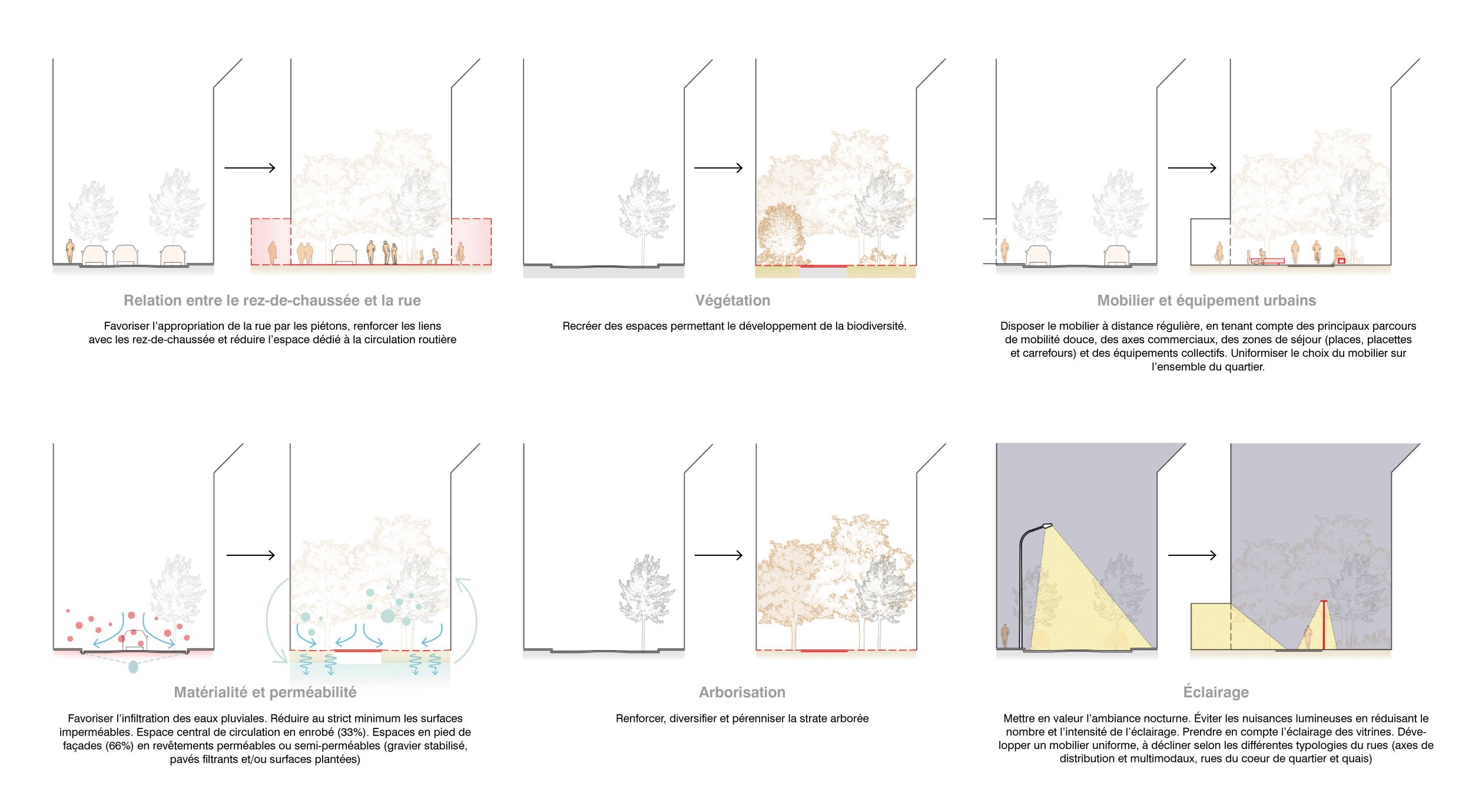 Relation entre le rez-de-chaussée et la rue

Favoriser l'appropriation de la rue par les piétons, renforcer les liens avec les rez-de-chaussée et réduire l'espace dédié à la circulation routière

Végétation

Recréer des espaces permettant le développement de la biodiversité.

Mobilier et équipement urbains

Disposer le mobilier à distance régulière, en tenant compte des principaux parcours de mobilité douce, des axes commerciaux, des zones de séjour (places, placettes et carrefours) et des équipements collectifs. Uniformiser le choix du mobilier sur l'ensemble du quartier.

Matérialité et perméabilité

Favoriser l'infiltration des eaux pluviales. Réduire au strict minimum les surfaces imperméables. Espace central de circulation en enrobé (33%). Espaces en pied de façades (66%) en revêtements perméables ou semi-perméables (gravier stabilisé, pavés filtrants et/ou surfaces plantées)

Arborisation

Renforcer, diversifier et pérenniser la strate arborée

Éclairage

Mettre en valeur l'ambiance nocturne. Éviter les nuisances lumineuses en réduisant le nombre et l'intensité de l'éclairage. Prendre en compte l'éclairage des vitrines. Développer un mobilier uniforme, à décliner selon les différentes typologies du rues (axes de distribution et multimodaux, rues du coeur de quartier et quais)